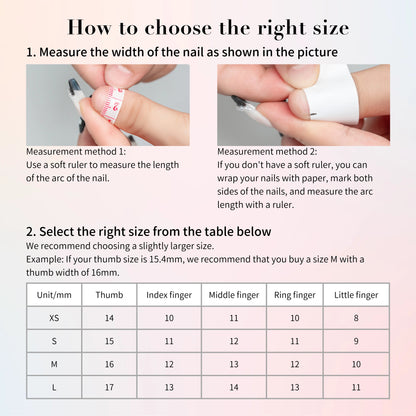 How to choose the right size

1. Measure the width of the nail as shown in the picture

Measurement method 1:
Use a soft ruler to measure the length of the arc of the nail.

Measurement method 2:
If you don't have a soft ruler, you can wrap your nails with paper, mark both sides of the nails, and measure the arc length with a ruler.

2. Select the right size from the table below
We recommend choosing a slightly larger size.
Example: If your thumb size is 15.4mm, we recommend that you buy a size M with a thumb width of 16mm.

| Unit/mm | Thumb | Index finger | Middle finger | Ring finger | Little finger |
|---|---|---|---|---|---|
| XS | 14 | 10 | 11 | 10 | 8 |
| S | 15 | 11 | 12 | 11 | 9 |
| M | 16 | 12 | 13 | 12 | 10 |
| L | 17 | 13 | 14 | 13 | 11 |