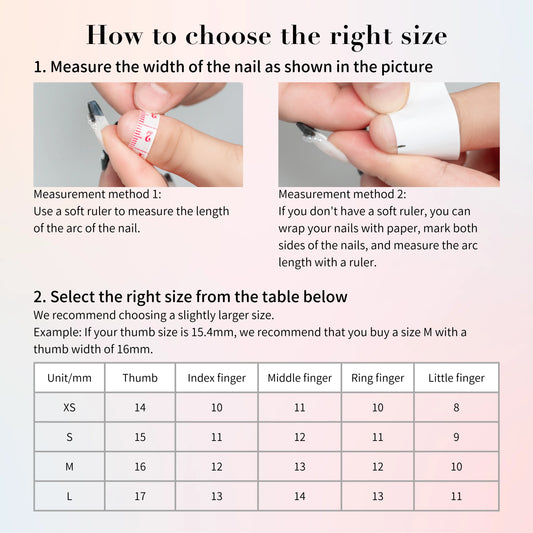 How to choose the right size

1. Measure the width of the nail as shown in the picture

Measurement method 1:
Use a soft ruler to measure the length of the arc of the nail.

Measurement method 2:
If you don't have a soft ruler, you can wrap your nails with paper, mark both sides of the nails, and measure the arc length with a ruler.

2. Select the right size from the table below

We recommend choosing a slightly larger size.
Example: If your thumb size is 15.4mm, we recommend that you buy a size M with a thumb width of 16mm.

| Unit/mm | Thumb | Index finger | Middle finger | Ring finger | Little finger |
|---|---|---|---|---|---|
| XS | 14 | 10 | 11 | 10 | 8 |
| S | 15 | 11 | 12 | 11 | 9 |
| M | 16 | 12 | 13 | 12 | 10 |
| L | 17 | 13 | 14 | 13 | 11 |