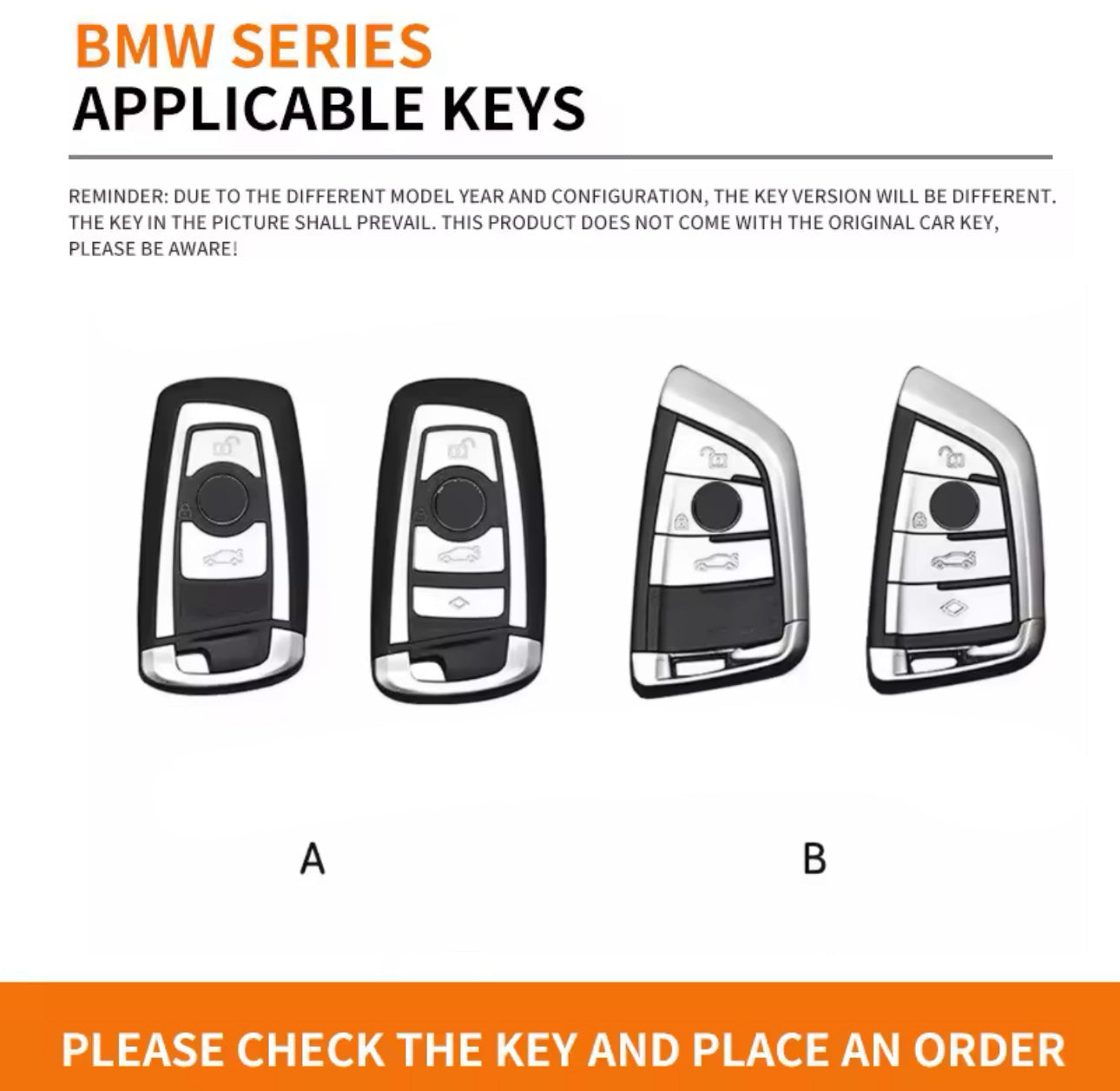 BMW SERIES
APPLICABLE KEYS

REMINDER: DUE TO THE DIFFERENT MODEL YEAR AND CONFIGURATION, THE KEY VERSION WILL BE DIFFERENT. THE KEY IN THE PICTURE SHALL PREVAIL. THIS PRODUCT DOES NOT COME WITH THE ORIGINAL CAR KEY, PLEASE BE AWARE!

A

B

PLEASE CHECK THE KEY AND PLACE AN ORDER