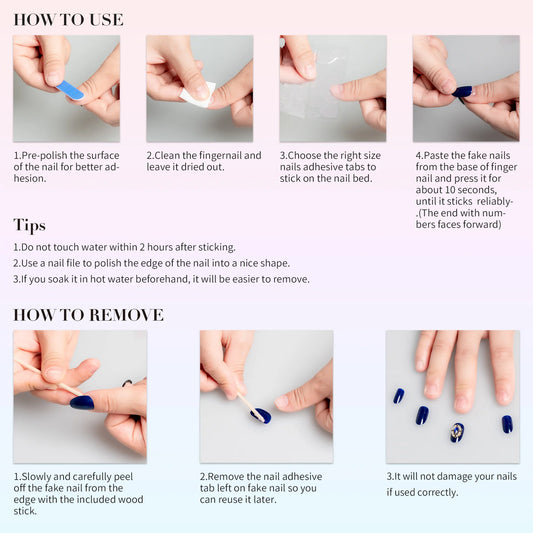 HOW TO USE

1.Pre-polish the surface of the nail for better adhesion.

2.Clean the fingernail and leave it dried out.

3.Choose the right size nails adhesive tabs to stick on the nail bed.

4.Paste the fake nails from the base of finger nail and press it for about 10 seconds, until it sticks reliably-.(The end with numbers faces forward)

Tips

1.Do not touch water within 2 hours after sticking.

2.Use a nail file to polish the edge of the nail into a nice shape.

3.If you soak it in hot water beforehand, it will be easier to remove.

HOW TO REMOVE

1.Slowly and carefully peel off the fake nail from the edge with the included wood stick.

2.Remove the nail adhesive tab left on fake nail so you can reuse it later.

3.It will not damage your nails if used correctly.