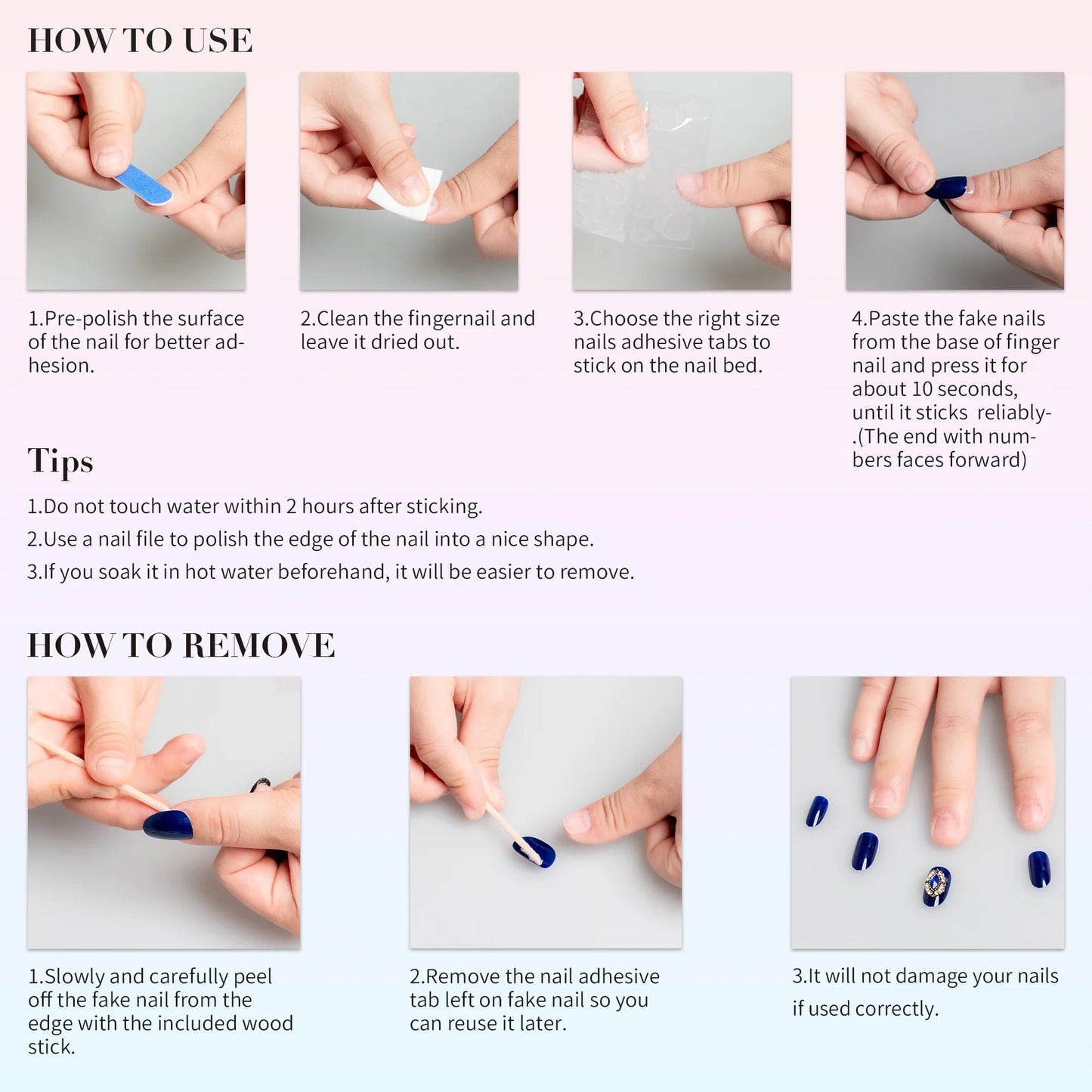 HOW TO USE

1.Pre-polish the surface of the nail for better adhesion.

2.Clean the fingernail and leave it dried out.

3.Choose the right size nails adhesive tabs to stick on the nail bed.

4.Paste the fake nails from the base of finger nail and press it for about 10 seconds, until it sticks reliably-.(The end with numbers faces forward)

Tips

1.Do not touch water within 2 hours after sticking.

2.Use a nail file to polish the edge of the nail into a nice shape.

3.If you soak it in hot water beforehand, it will be easier to remove.

HOW TO REMOVE

1.Slowly and carefully peel off the fake nail from the edge with the included wood stick.

2.Remove the nail adhesive tab left on fake nail so you can reuse it later.

3.It will not damage your nails if used correctly.